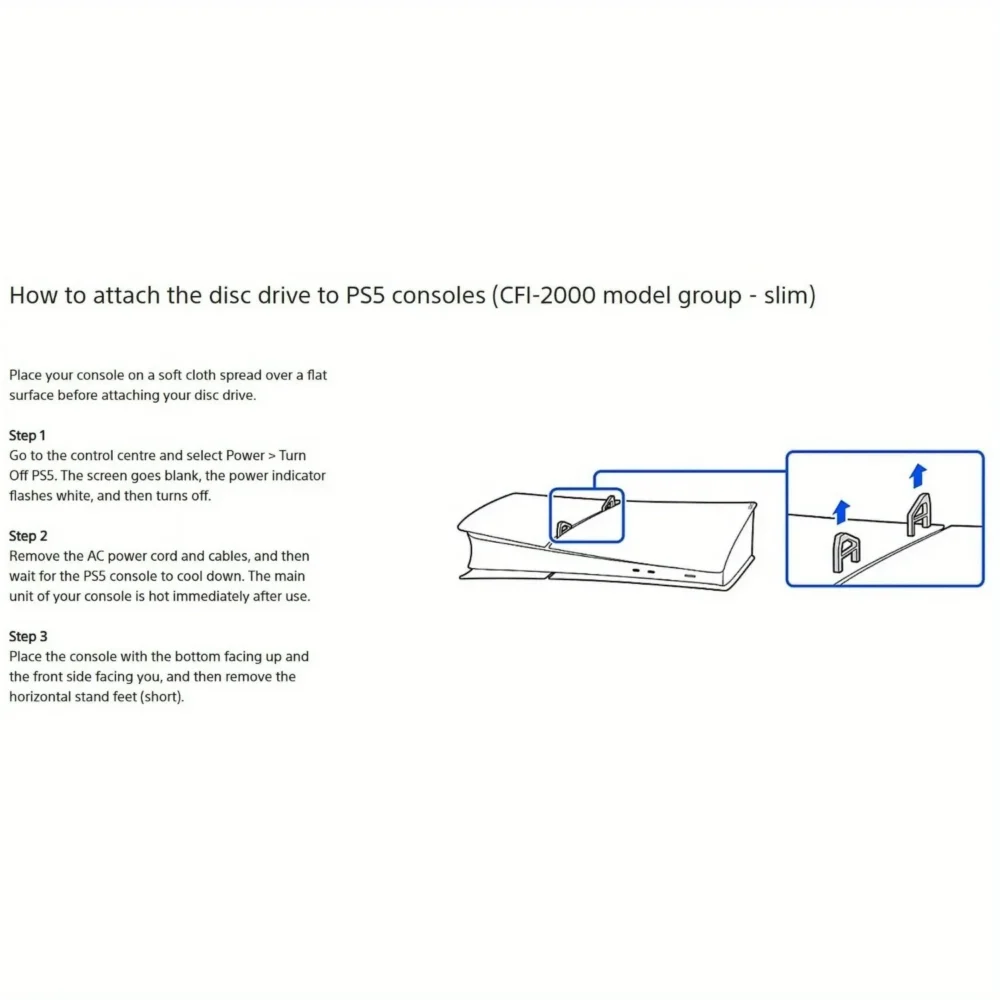 How to attach the disc drive to PS5 consoles (CFI-2000 model group - slim)

Place your console on a soft cloth spread over a flat surface before attaching your disc drive.

Step 1
Go to the control centre and select Power > Turn Off PS5. The screen goes blank, the power indicator flashes white, and then turns off.

Step 2
Remove the AC power cord and cables, and then wait for the PS5 console to cool down. The main unit of your console is hot immediately after use.

Step 3
Place the console with the bottom facing up and the front side facing you, and then remove the horizontal stand feet (short).