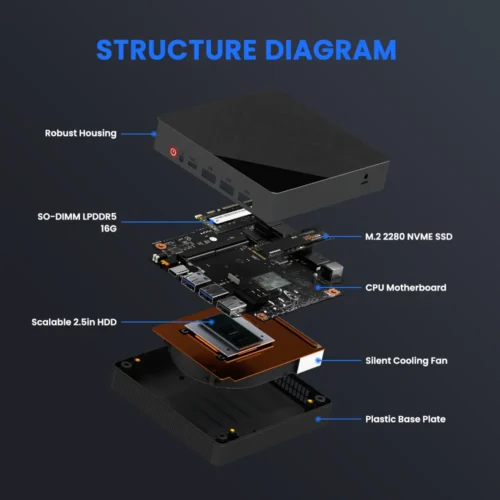 STRUCTURE DIAGRAM

Robust Housing

SO-DIMM LPDDR5 16G

M.2 2280 NVME SSD

CPU Motherboard

Scalable 2.5in HDD

Silent Cooling Fan

Plastic Base Plate